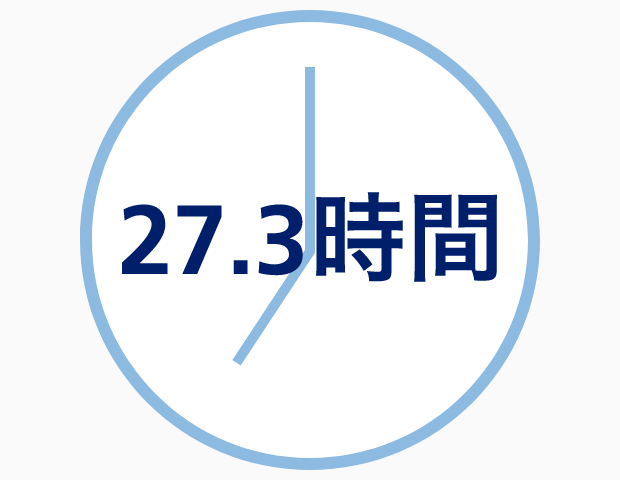 27.3時間